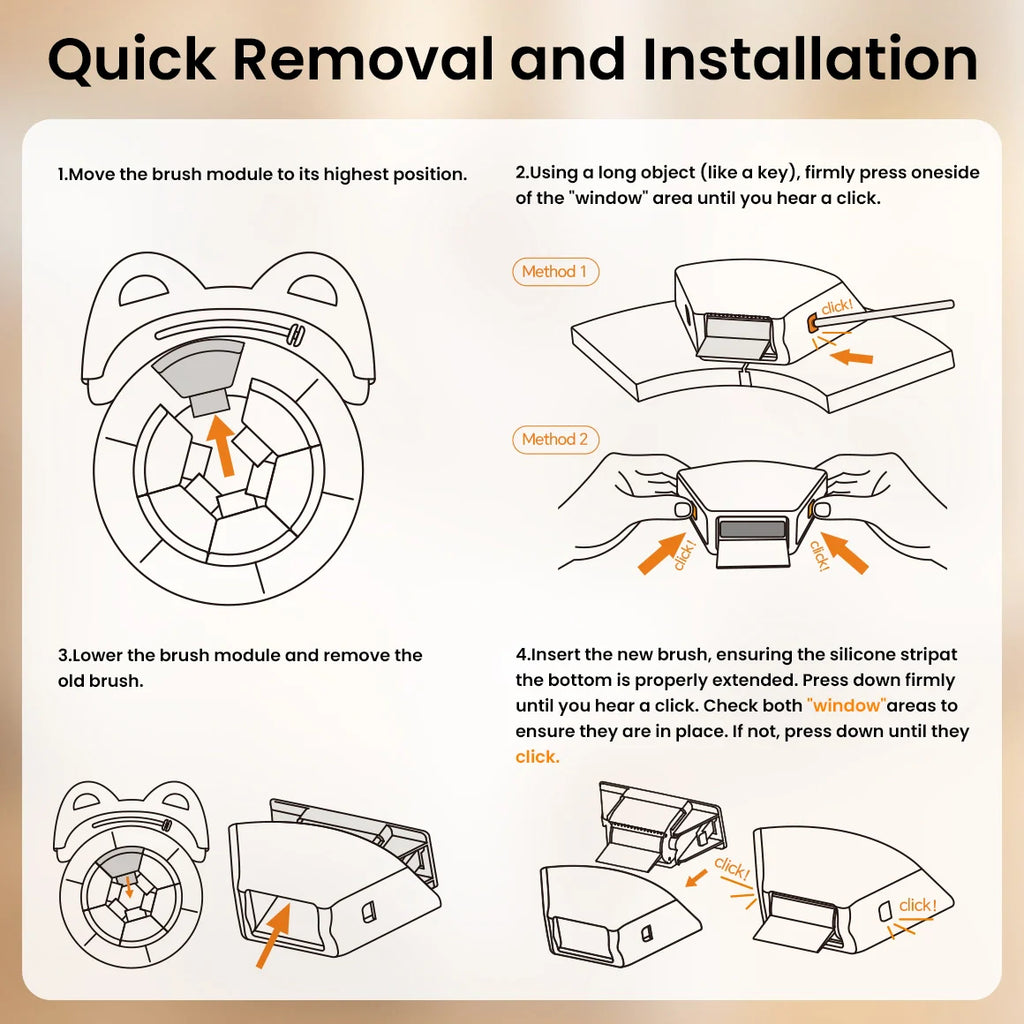 Quick Removal and Installation

1.Move the brush module to its highest position.

2.Using a long object (like a key), firmly press oneside of the "window" area until you hear a click.

Method 1

click!

Method 2

click!

click!

3.Lower the brush module and remove the old brush.

4.Insert the new brush, ensuring the silicone stripat the bottom is properly extended. Press down firmly until you hear a click. Check both "window"areas to ensure they are in place. If not, press down until they click.

click!

click!